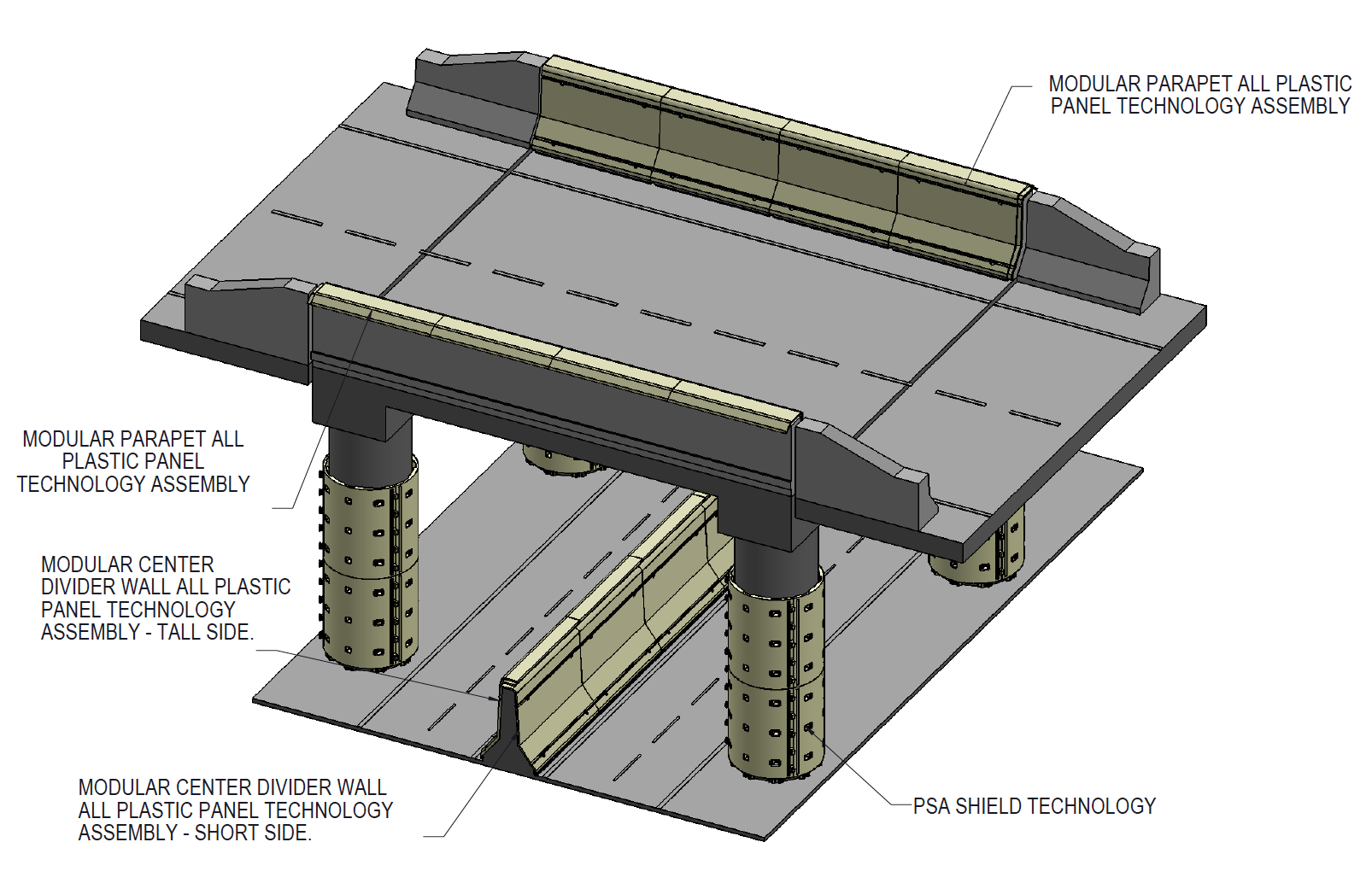 MODULAR PARAPET ALL PLASTIC PANEL TECHNOLOGY ASSEMBLY

MODULAR PARAPET ALL PLASTIC PANEL TECHNOLOGY ASSEMBLY

MODULAR CENTER DIVIDER WALL ALL PLASTIC PANEL TECHNOLOGY ASSEMBLY - TALL SIDE.

MODULAR CENTER DIVIDER WALL ALL PLASTIC PANEL TECHNOLOGY ASSEMBLY - SHORT SIDE.

PSA SHIELD TECHNOLOGY